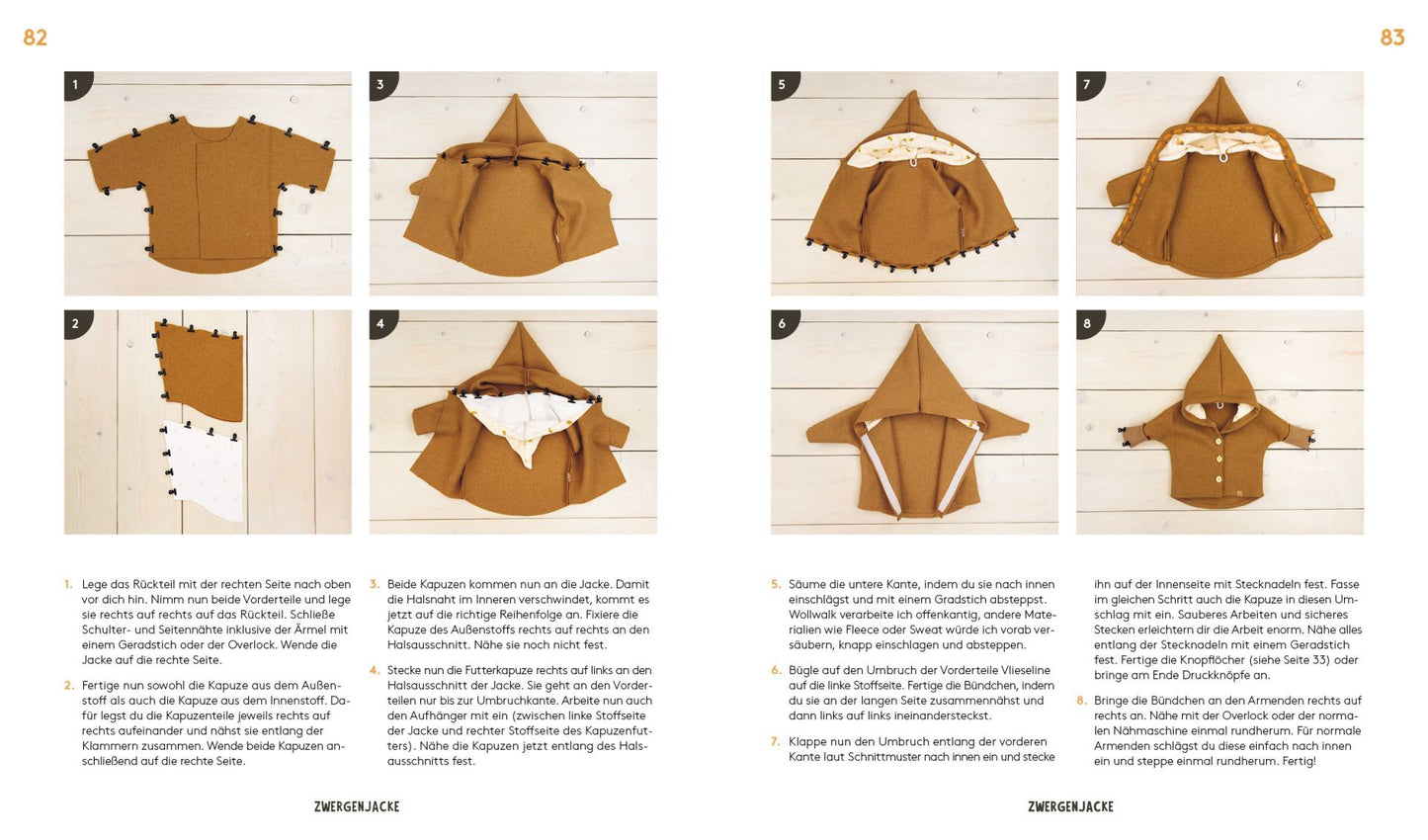 82

83

1

3

2

4

5

7

6

8

1. Lege das Rückteil mit der rechten Seite nach oben vor dich hin. Nimm nun beide Vorderteile und lege sie rechts auf rechts auf das Rückteil. Schließe Schulter- und Seitennähte inklusive der Ärmel mit einem Geradstich oder der Overlock. Wende die Jacke auf die rechte Seite.

2. Fertige nun sowohl die Kapuze aus dem Außenstoff als auch die Kapuze aus dem Innenstoff. Dafür legst du die Kapuzenteile jeweils rechts auf rechts aufeinander und nähst sie entlang der Klammern zusammen. Wende beide Kapuzen anschließend auf die rechte Seite.

3. Beide Kapuzen kommen nun an die Jacke. Damit die Halsnaht im Inneren verschwindet, kommt es jetzt auf die richtige Reihenfolge an. Fixiere die Kapuze des Außenstoffs rechts auf rechts an den Halsausschnitt. Nähe sie noch nicht fest.

4. Stecke nun die Futterkapuze rechts auf links an den Halsausschnitt der Jacke. Sie geht an den Vorderteilen nur bis zur Umbruchkante. Arbeite nun auch den Aufhänger mit ein (zwischen linke Stoffseite der Jacke und rechter Stoffseite des Kapuzenfutters). Nähe die Kapuzen jetzt entlang des Halsausschnitts fest.

ZWERGENJACKE

5. Säume die untere Kante, indem du sie nach innen einschlägst und mit einem Gradstich absteppst. Wollwalk verarbeite ich offenkantig, andere Materialien wie Fleece oder Sweat würde ich vorab versäubern, knapp einschlagen und absteppen.

6. Bügle auf den Umbruch der Vorderteile Vlieseline auf die linke Stoffseite. Fertige die Bündchen, indem du sie an der langen Seite zusammennähst und dann links auf links ineinandersteckst.

7. Klappe nun den Umbruch entlang der vorderen Kante laut Schnittmuster nach innen ein und stecke ihn auf der Innenseite mit Stecknadeln fest. Fasse im gleichen Schritt auch die Kapuze in diesen Umschlag mit ein. Sauberes Arbeiten und sicheres Stecken erleichtern dir die Arbeit enorm. Nähe alles entlang der Stecknadeln mit einem Geradstich fest. Fertige die Knopflöcher (siehe Seite 33) oder bringe am Ende Druckknöpfe an.

8. Bringe die Bündchen an den Armenden rechts auf rechts an. Nähe mit der Overlock oder der normalen Nähmaschine einmal rundherum. Für normale Armenden schlägst du diese einfach nach innen ein und steppe einmal rundherum. Fertig!

ZWERGENJACKE